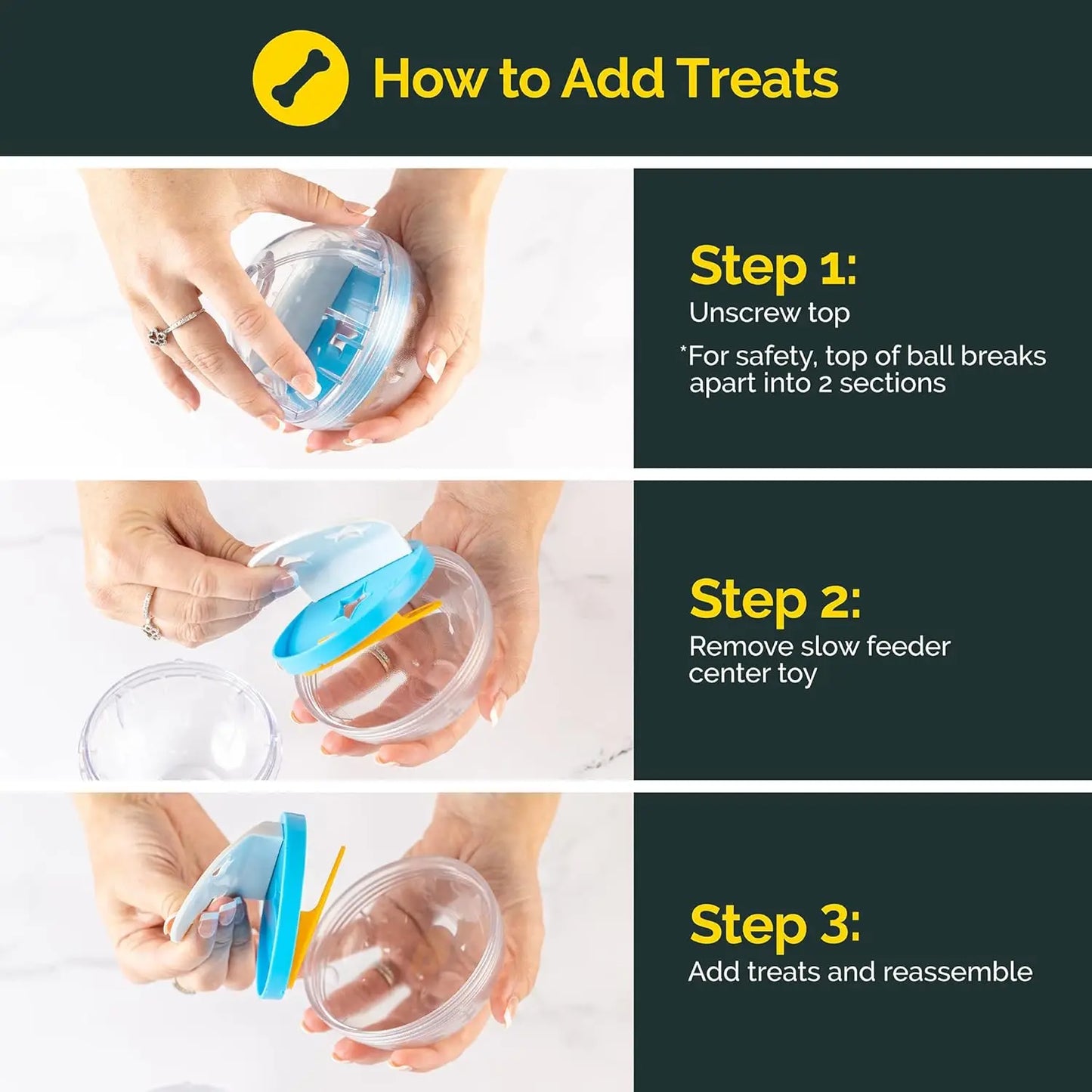 How to Add Treats

Step 1:
Unscrew top
*For safety, top of ball breaks apart into 2 sections

Step 2:
Remove slow feeder center toy

Step 3:
Add treats and reassemble